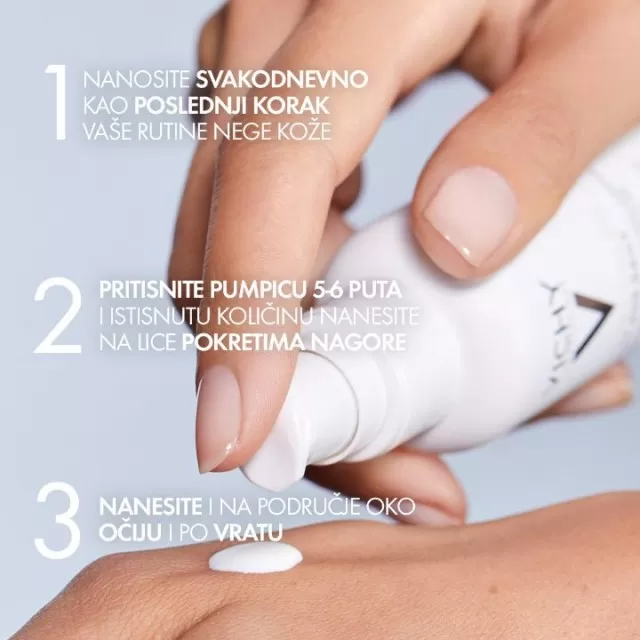 1 NANOSITE SVAKODNEVNO KAO POSLEDNJI KORAK VAŠE RUTINE NEGE KOŽE

2 PRITISNITE PUMPICU 5-6 PUTA I ISTISNUTU KOLIČINU NANESITE NA LICE POKRETIMA NAGORE

3 NANESITE I NA PODRUČJE OKO OČIJU I PO VRATU

VICHY